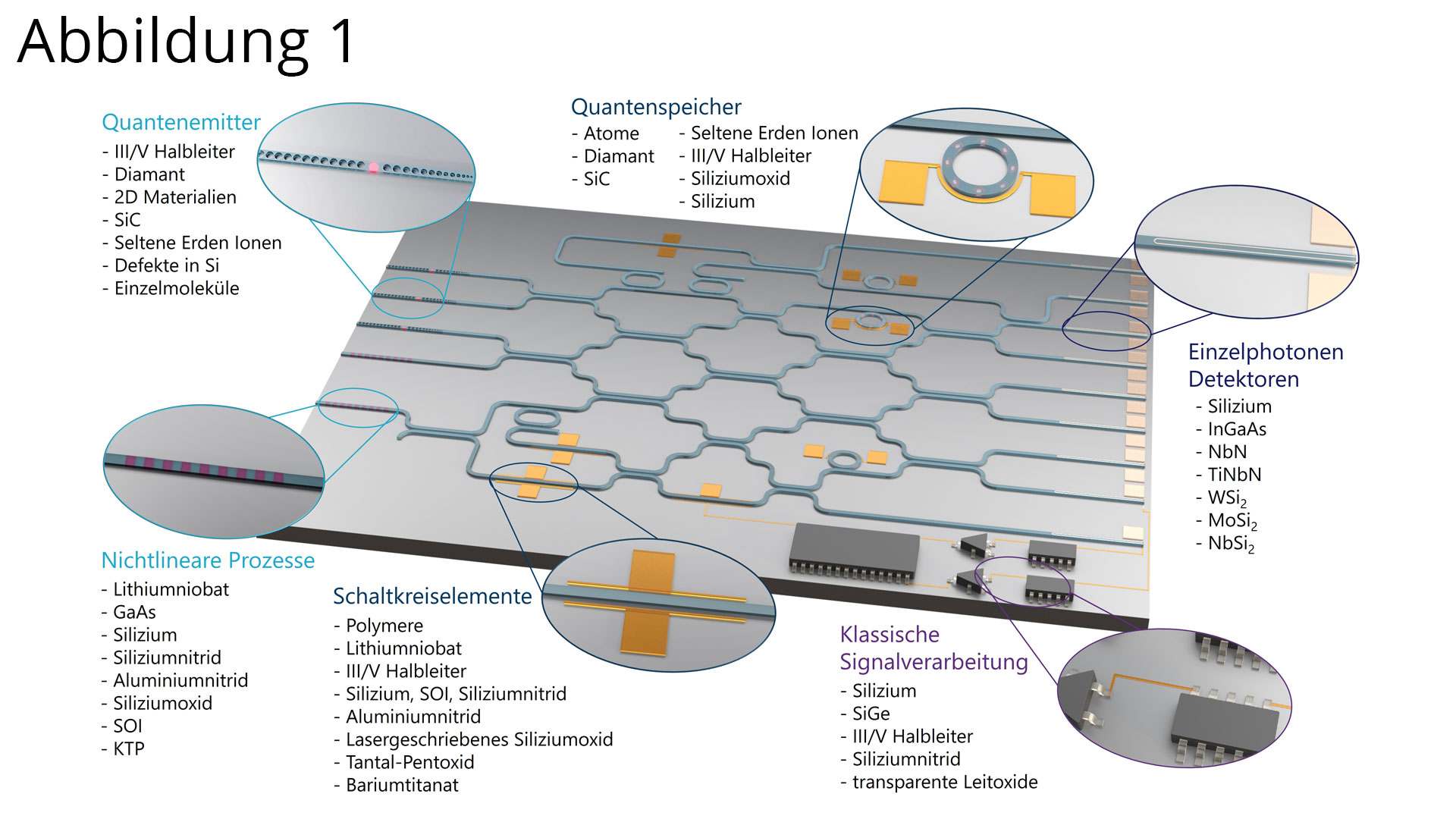 Abbildung 1

Quantenemitter
- III/V Halbleiter
- Diamant
- 2D Materialien
- SiC
- Seltene Erden Ionen
- Defekte in Si
- Einzelmoleküle

Quantenspeicher
- Atome
- Diamant
- SiC
- Seltene Erden Ionen
- III/V Halbleiter
- Siliziumoxid
- Silizium

Einzelphotonen Detektoren
- Silizium
- InGaAs
- NbN
- TiNbN
- $WSi_2$
- $MoSi_2$
- $NbSi_2$

Nichtlineare Prozesse
- Lithiumniobat
- GaAs
- Silizium
- Siliziumnitrid
- Aluminiumnitrid
- Siliziumoxid
- SOI
- KTP

Schaltkreiselemente
- Polymere
- Lithiumniobat
- III/V Halbleiter
- Silizium, SOI, Siliziumnitrid
- Aluminiumnitrid
- Lasergeschriebenes Siliziumoxid
- Tantal-Pentoxid
- Bariumtitanat

Klassische Signalverarbeitung
- Silizium
- SiGe
- III/V Halbleiter
- Siliziumnitrid
- transparente Leitoxide