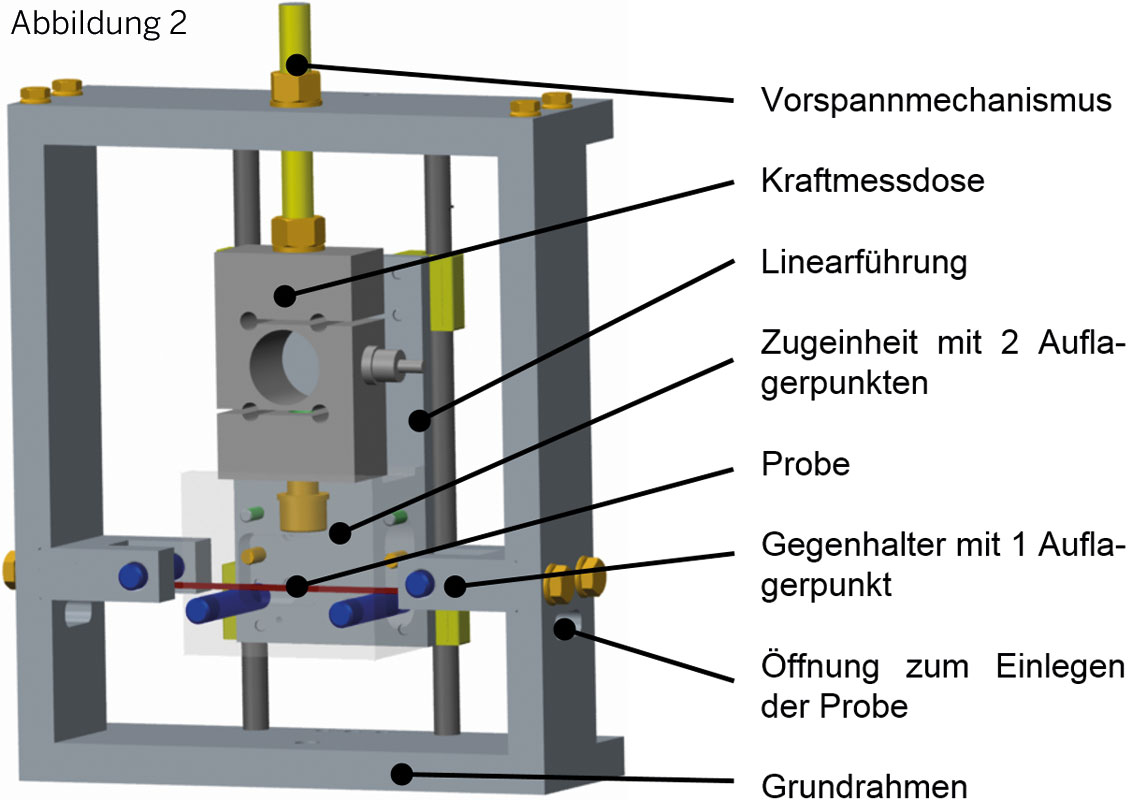 Abbildung 2

Vorspannmechanismus

Kraftmessdose

Linearführung

Zugeinheit mit 2 Auflagerpunkten

Probe

Gegenhalter mit 1 Auflagerpunkt

Öffnung zum Einlegen der Probe

Grundrahmen