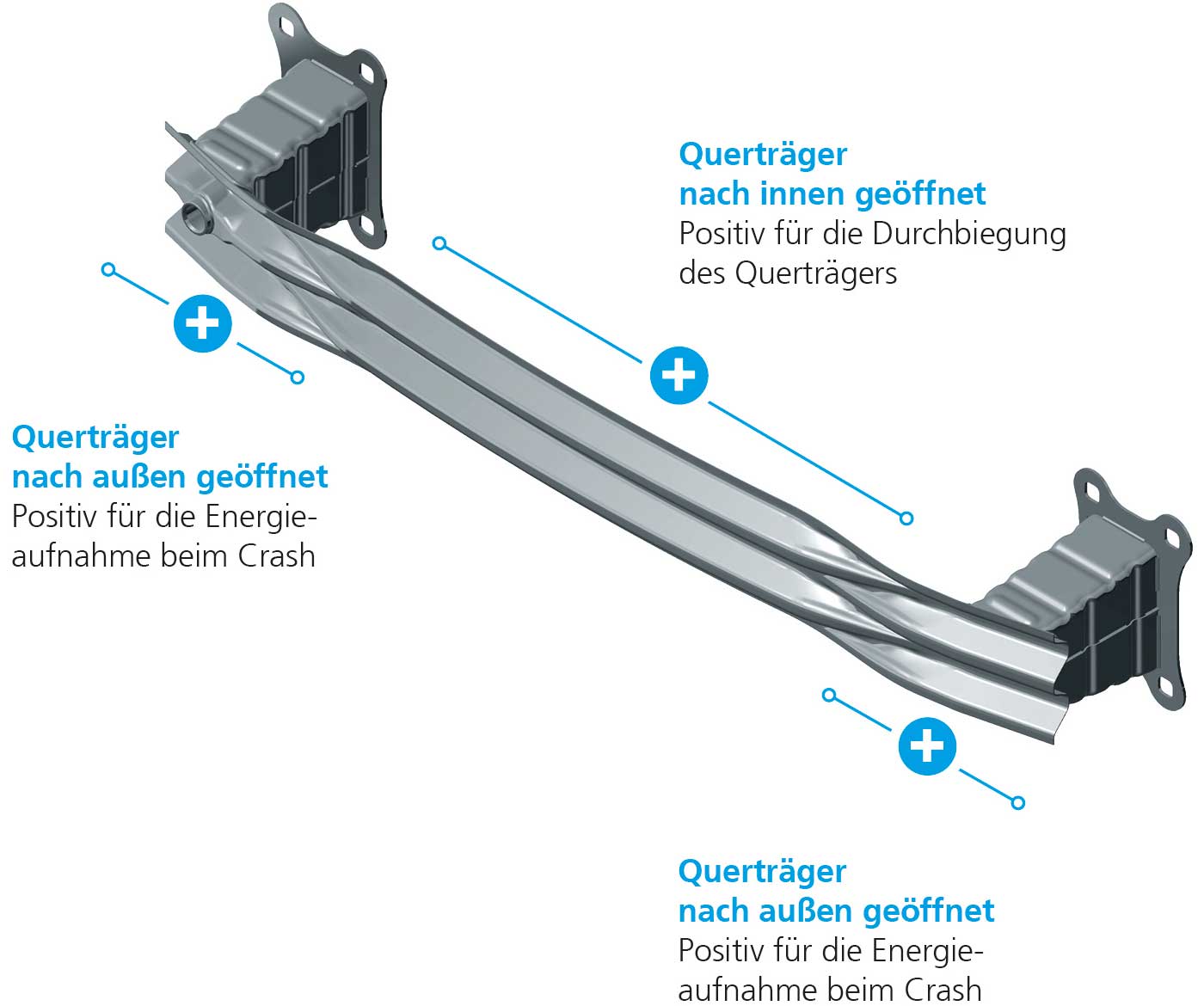 Querträger
nach innen geöffnet
Positiv für die Durchbiegung des Querträgers

Querträger
nach außen geöffnet
Positiv für die Energieaufnahme beim Crash

Querträger
nach außen geöffnet
Positiv für die Energieaufnahme beim Crash